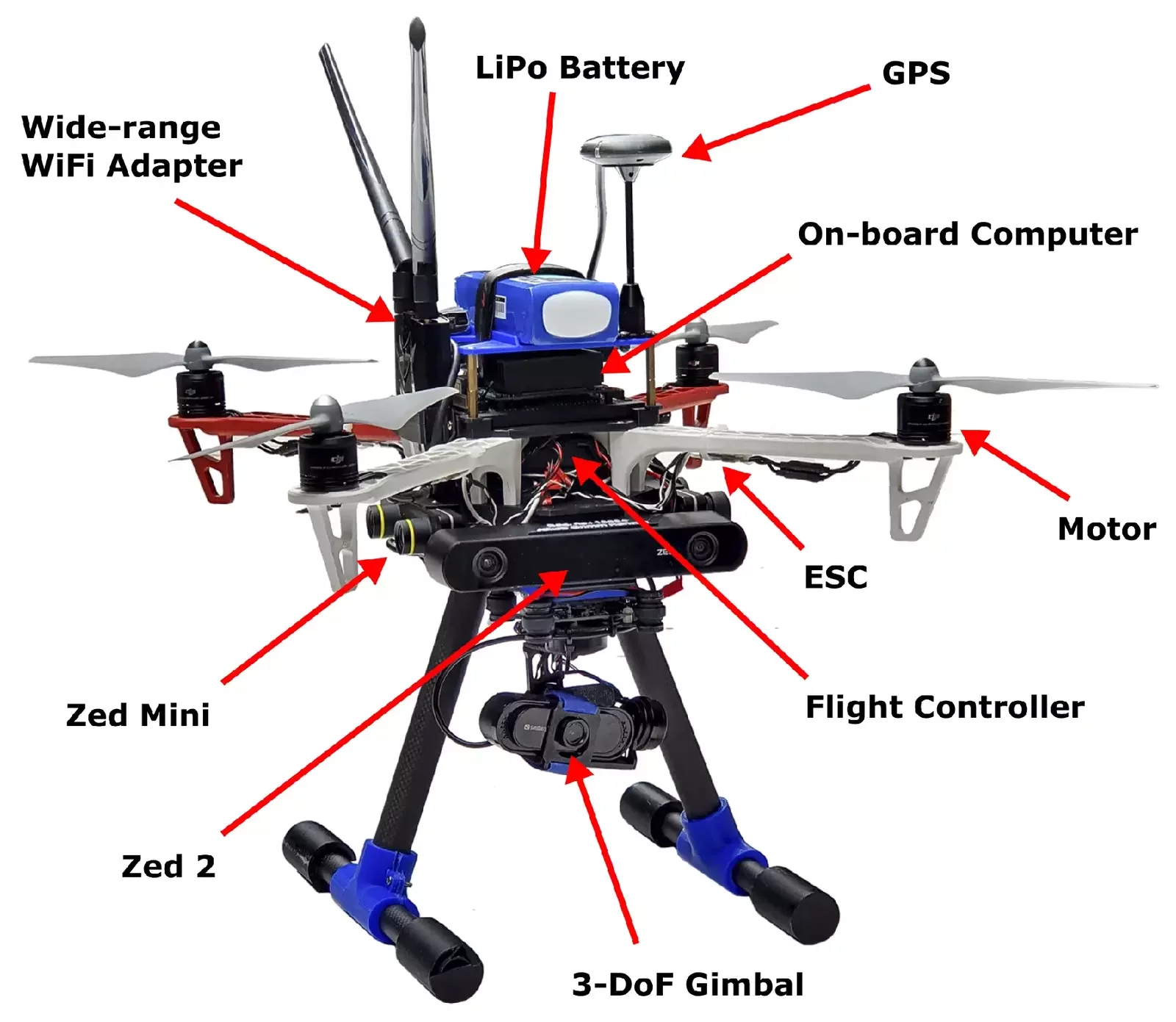 LiPo Battery

GPS

Wide-range
WiFi Adapter

On-board Computer

Motor

ESC

Zed Mini

Flight Controller

Zed 2

3-DoF Gimbal