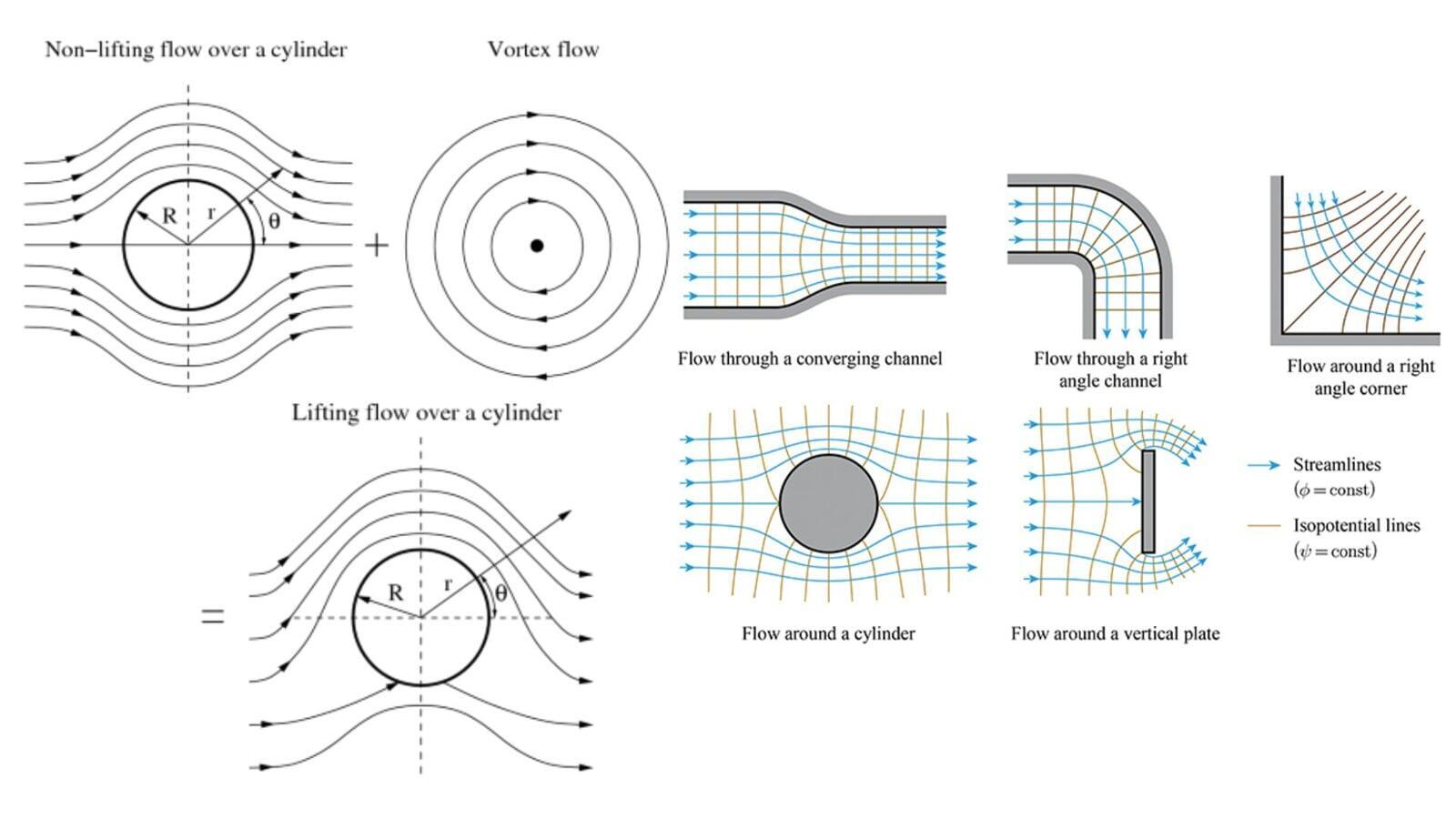 Non−lifting flow over a cylinder

Vortex flow

R r θ

+

Lifting flow over a cylinder

=

R r θ

Flow through a converging channel

Flow through a right angle channel

Flow around a right angle corner

Flow around a cylinder

Flow around a vertical plate

Streamlines ($\phi = \text{const}$)

Isopotential lines ($\psi = \text{const}$)