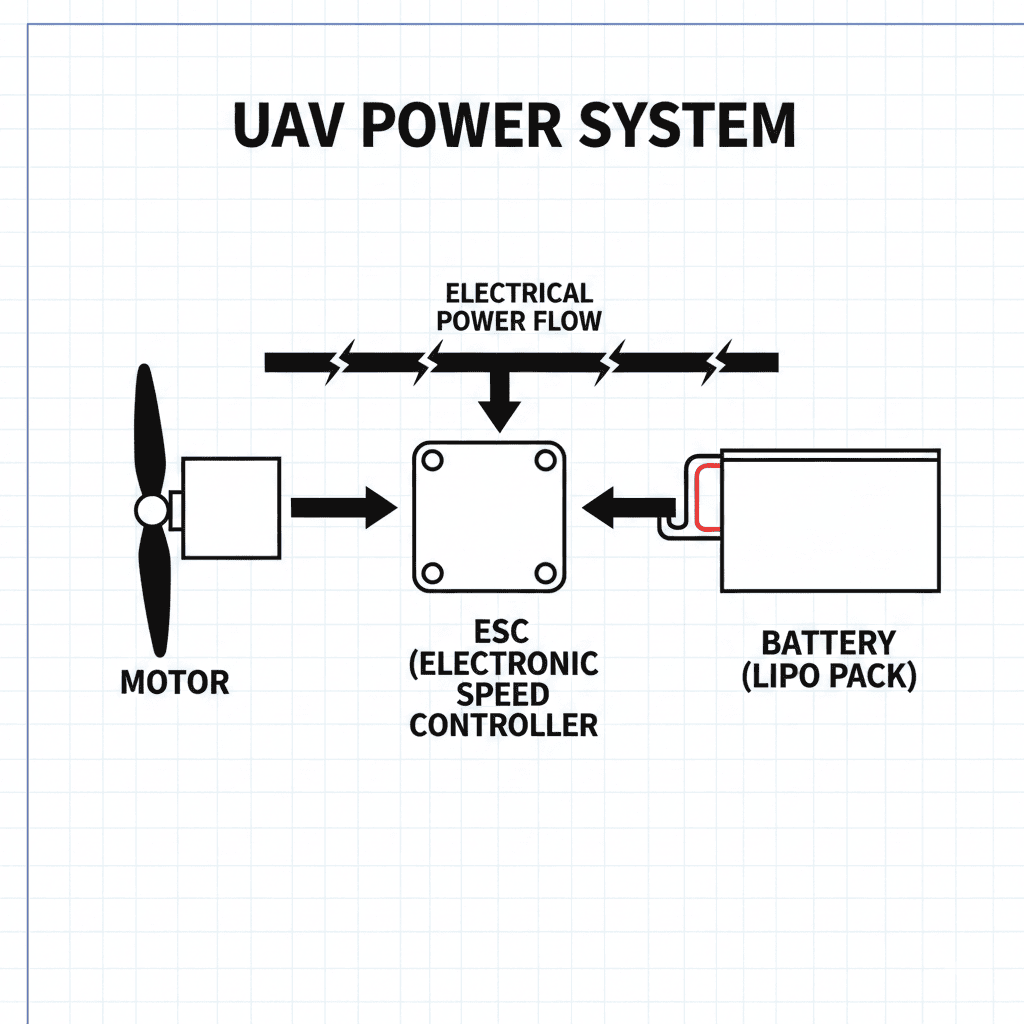 UAV POWER SYSTEM

ELECTRICAL POWER FLOW

MOTOR

ESC (ELECTRONIC SPEED CONTROLLER

BATTERY (LIPO PACK)